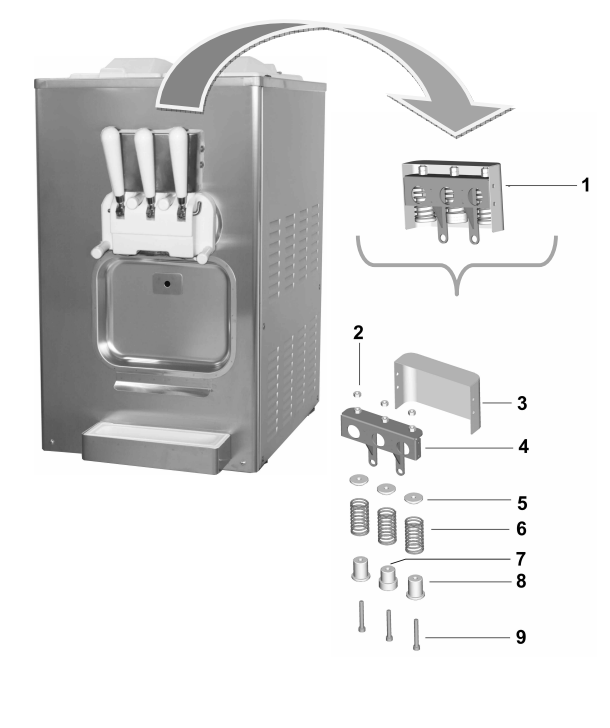 1
2
3
4
5
6
7
8
9